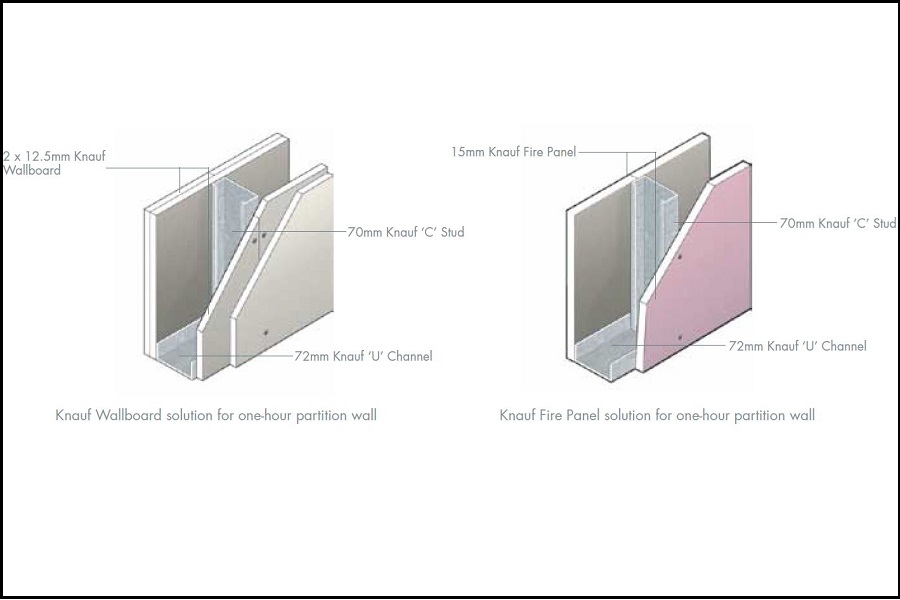 2 x 12.5mm Knauf Wallboard

70mm Knauf 'C' Stud

72mm Knauf 'U' Channel

Knauf Wallboard solution for one-hour partition wall

15mm Knauf Fire Panel

70mm Knauf 'C' Stud

72mm Knauf 'U' Channel

Knauf Fire Panel solution for one-hour partition wall